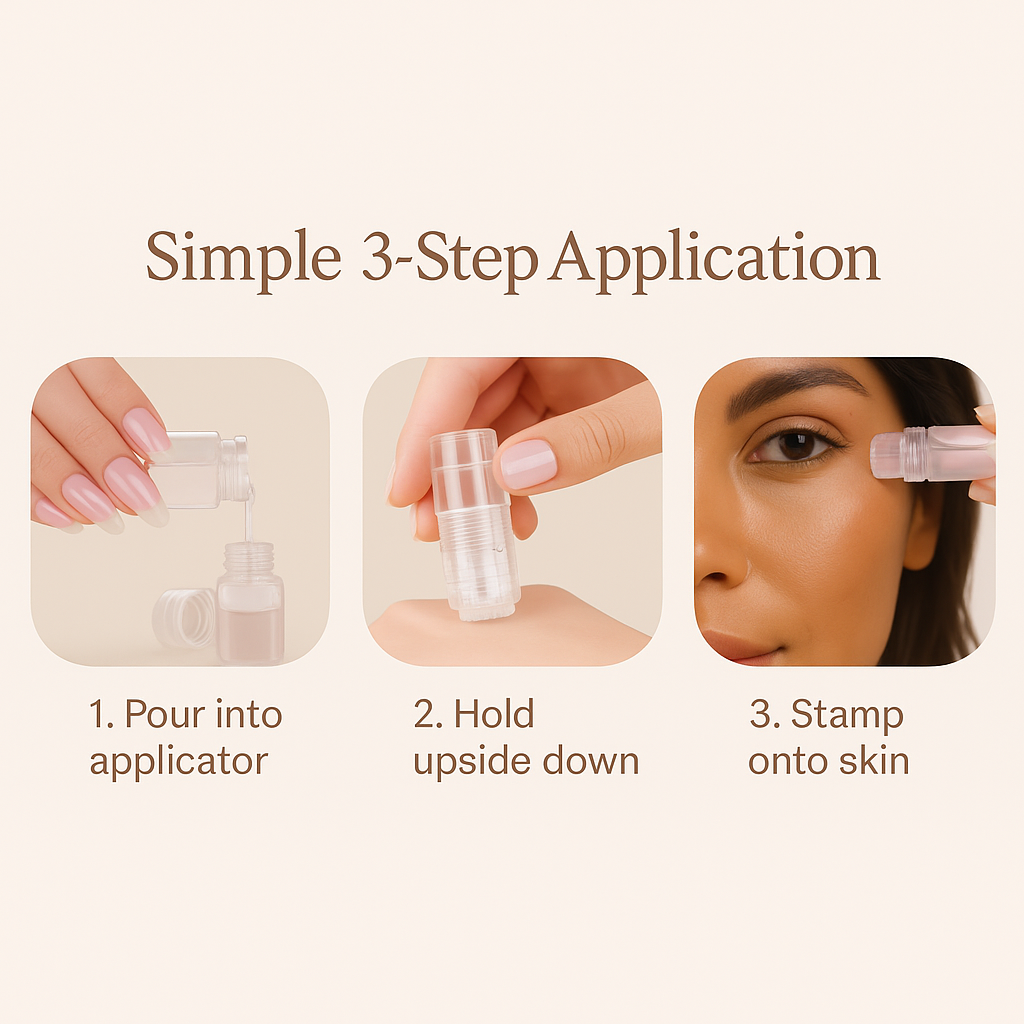 Simple 3-Step Application

1. Pour into applicator

2. Hold upside down

3. Stamp onto skin